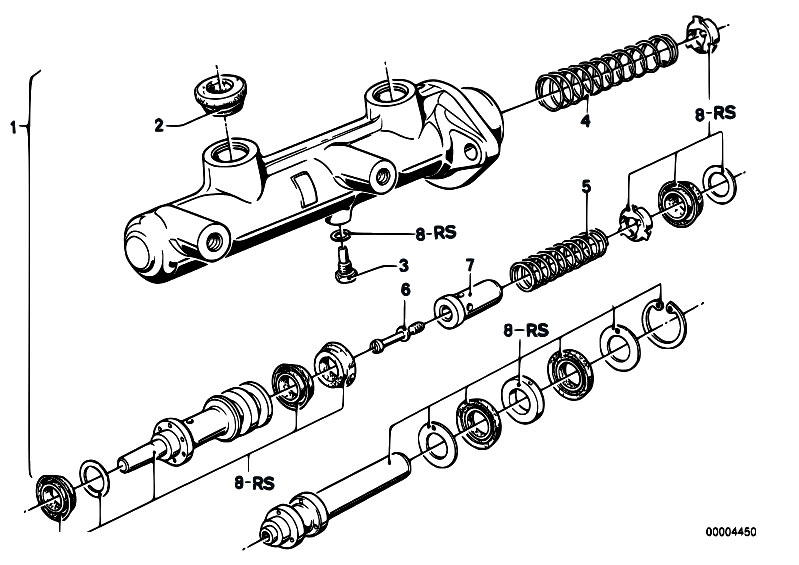 1
2
4
8-RS
5
8-RS
3
7
6
8-RS
8-RS
00004450