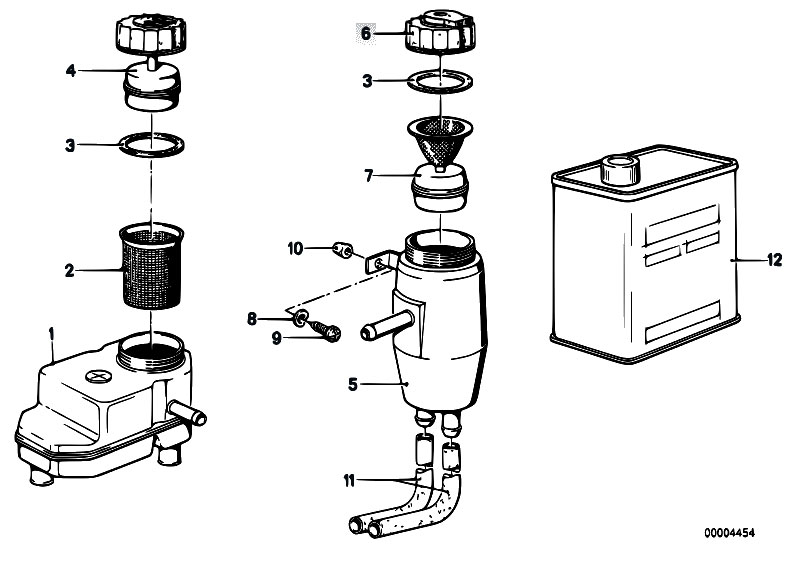 4
3
2
1
6
3
7
10
8
9
5
11
12
00004454