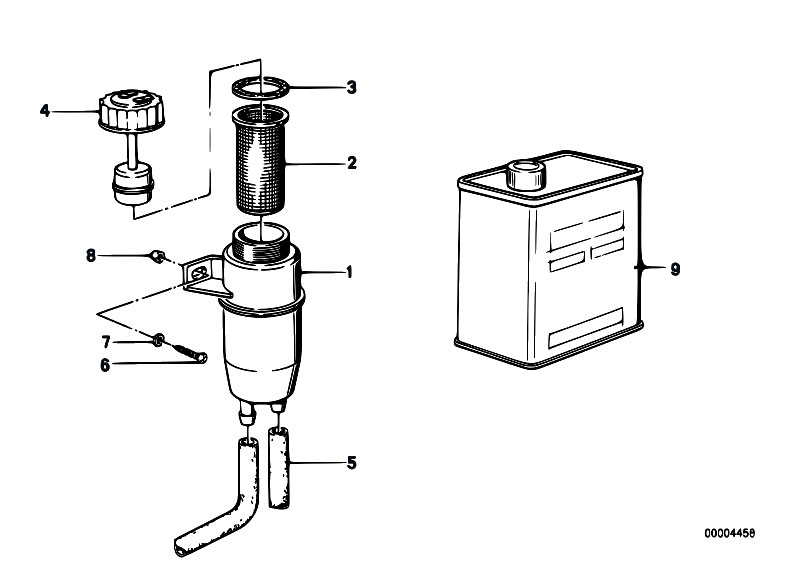 4
3
2
8
1
9
7
6
5
00004458