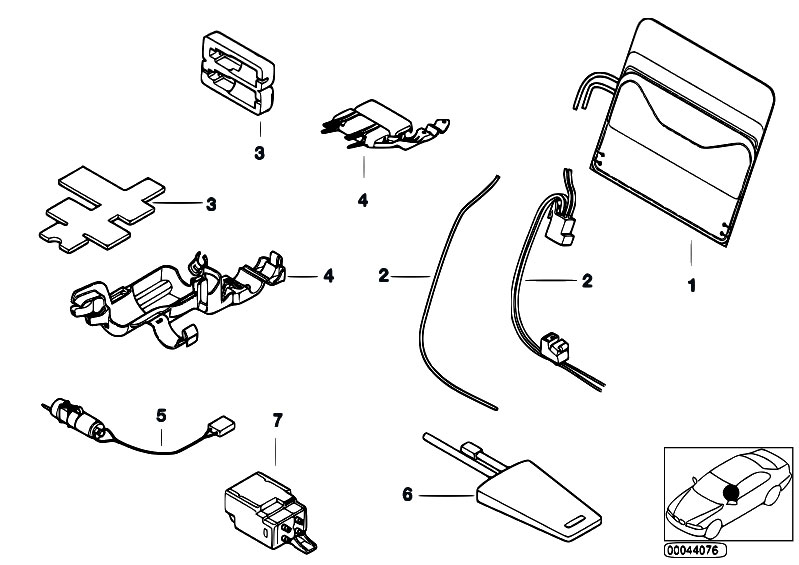 3

4

3

4

2

2

1

5

7

6

00044076