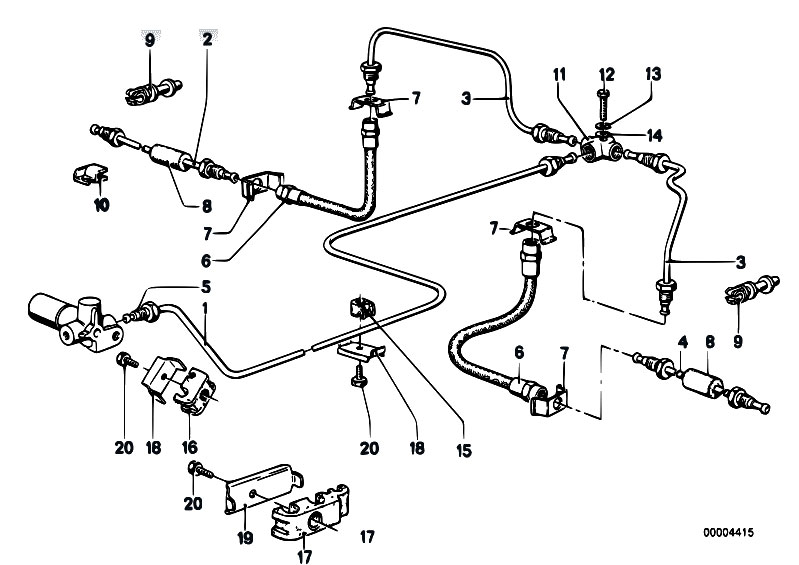 9
2
7
3
11
12
13
14
10
8
7
6
7
3
5
1
9
4
8
6
7
20
18
16
20
18
15
20
19
17
17
00004415