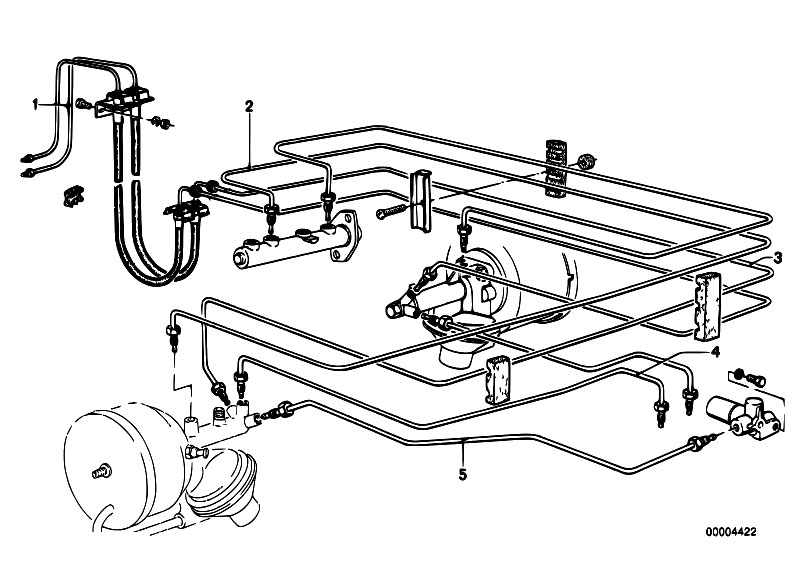 1
2
3
4
5
00004422