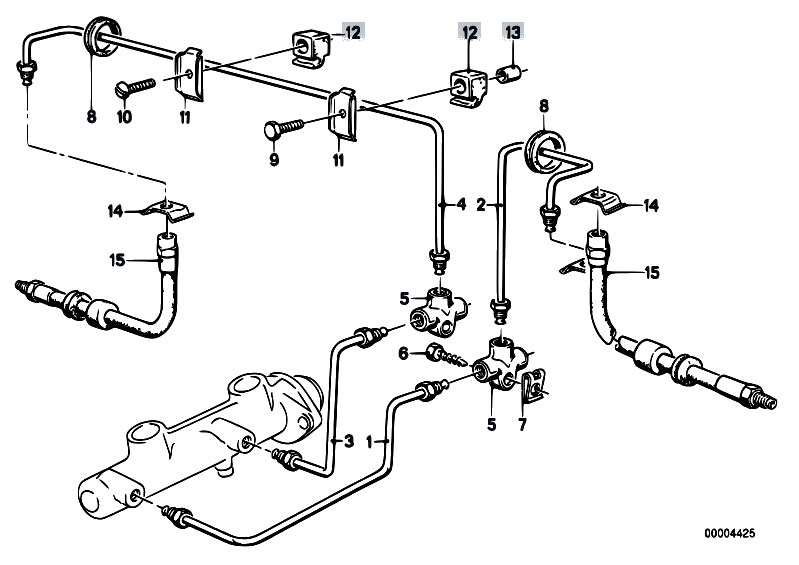 12
12
13
8
10
11
9
11
8
14
4
2
14
15
15
5
6
5
7
3
1
00004425