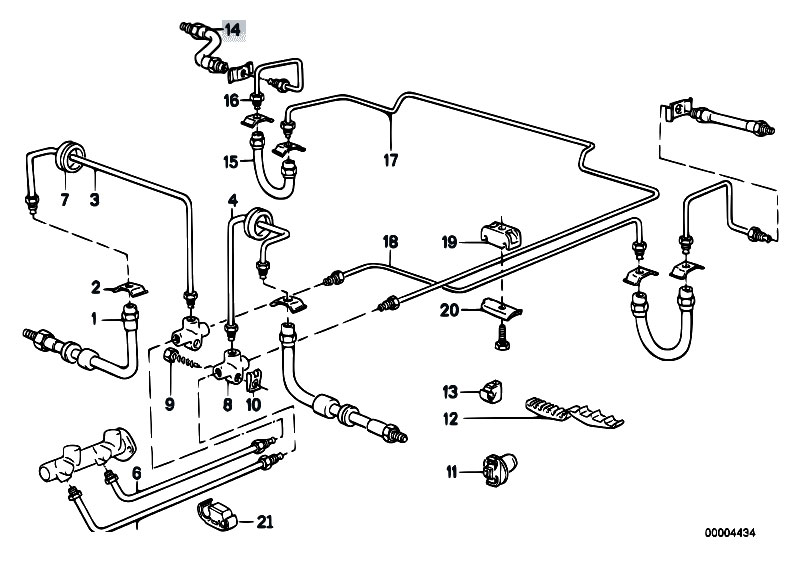 14
16
15
17
7
3
4
18
19
2
1
20
9
8
10
13
12
6
11
21
00004434