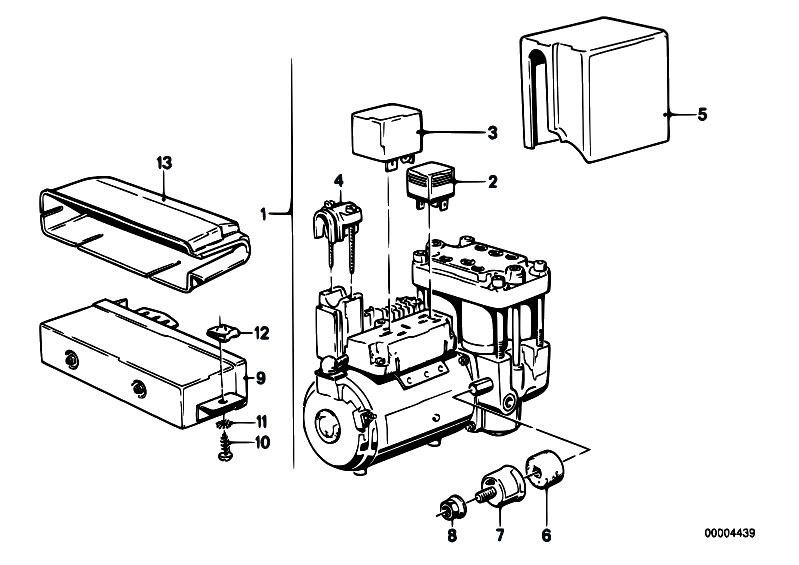 5
3
13
4
2
1
12
9
11
10
8
7
6
00004439