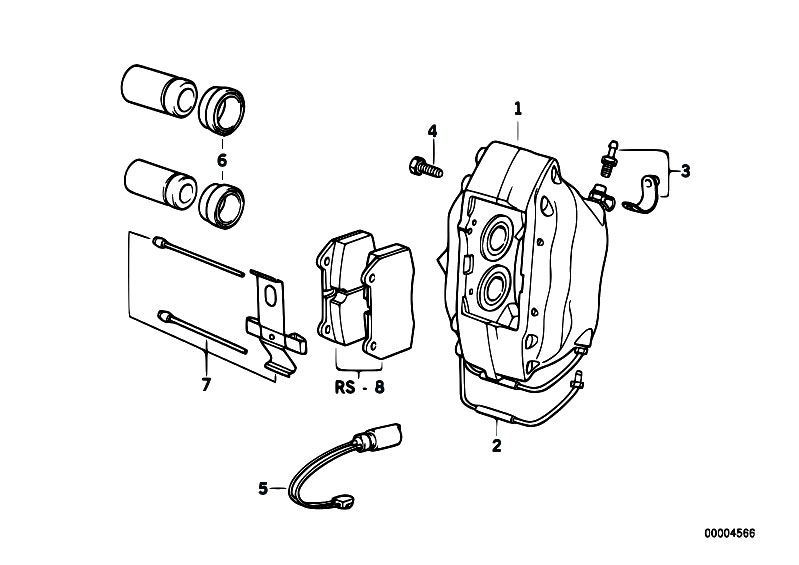 6
4
1
3
7
RS - 8
2
5
00004566