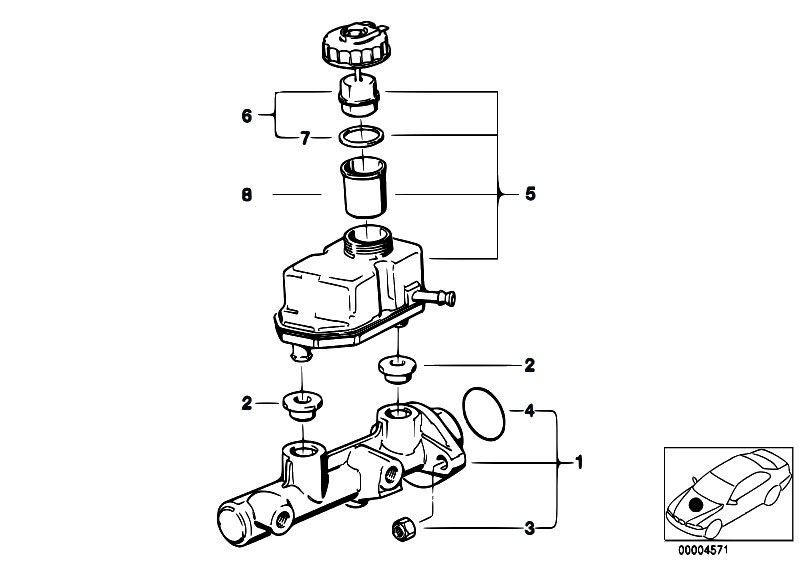 6
7
8
5
2
2
4
1
3
00004571