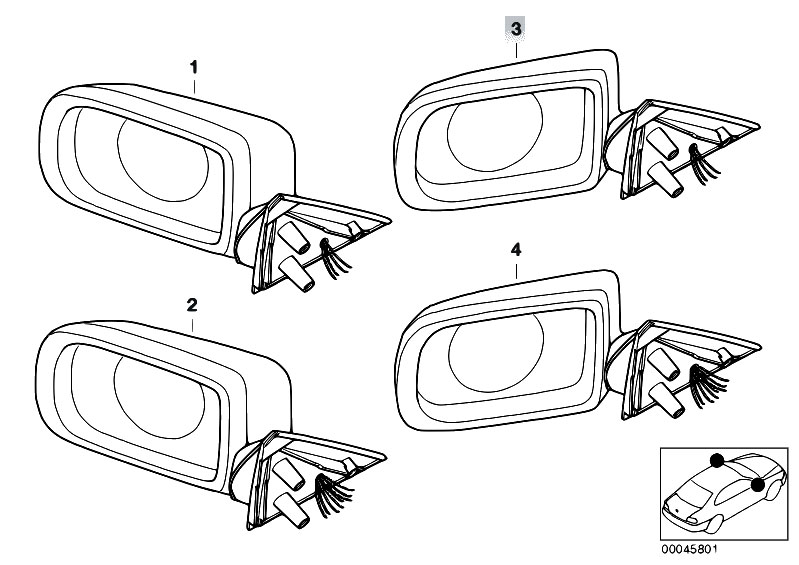 1
3
2
4
00045801