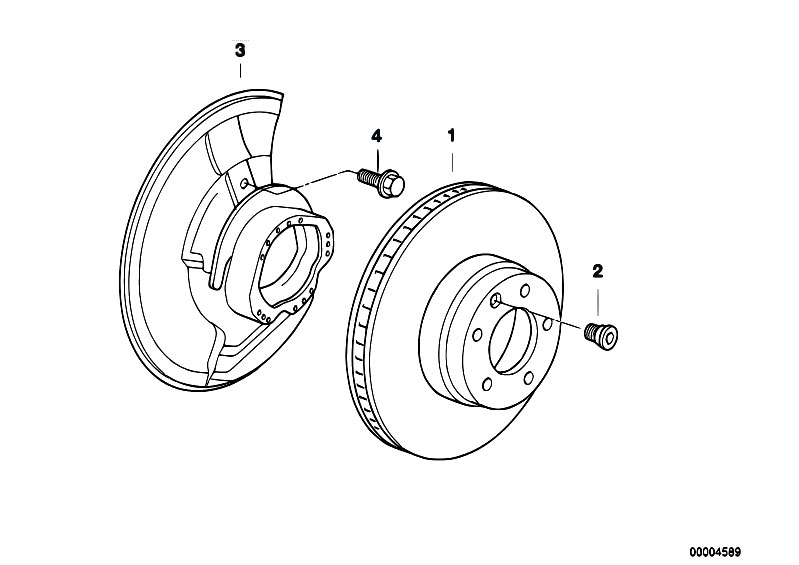 3

4

1

2

00004589