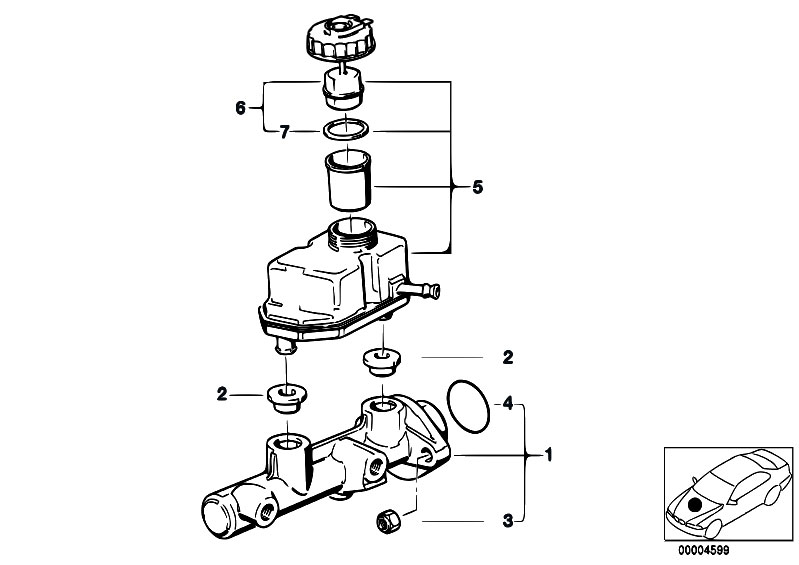 6
7
5
2
2
4
1
3
00004599