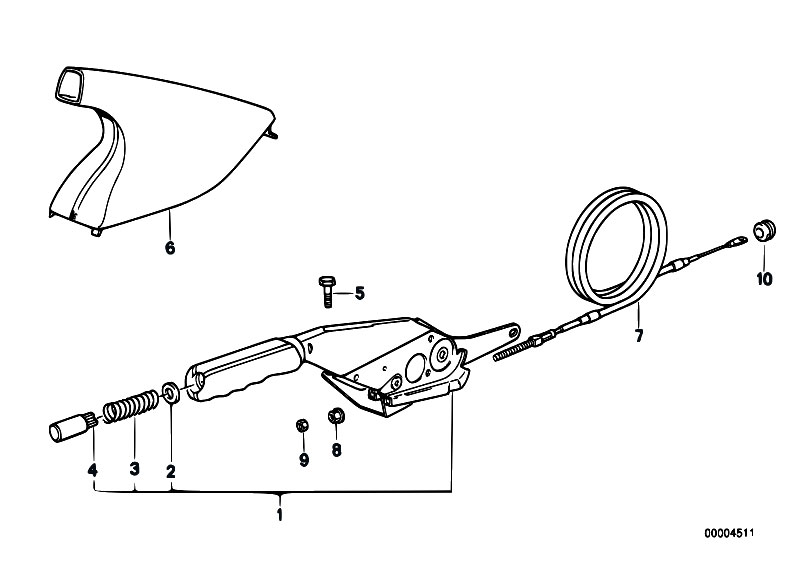 6

5

10

7

9

8

4

3

2

1

00004511