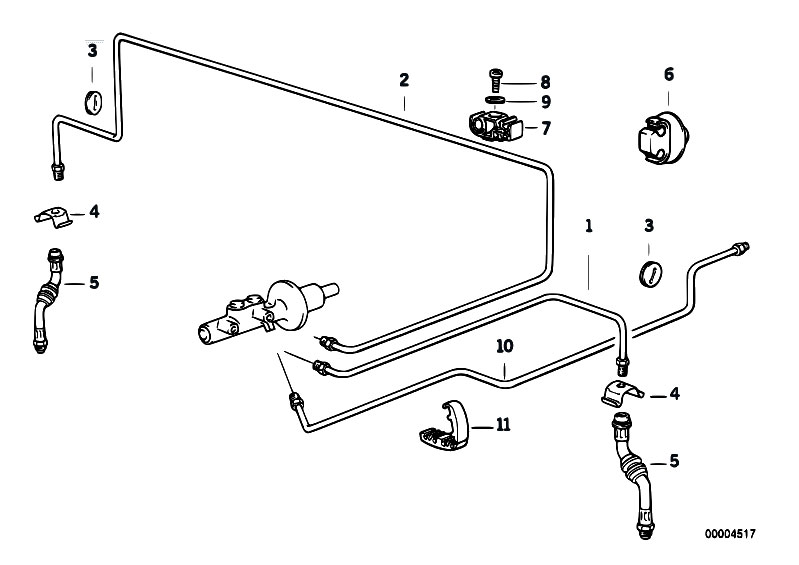 3
2
8
9
7
6
4
5
1
3
10
4
11
5
00004517