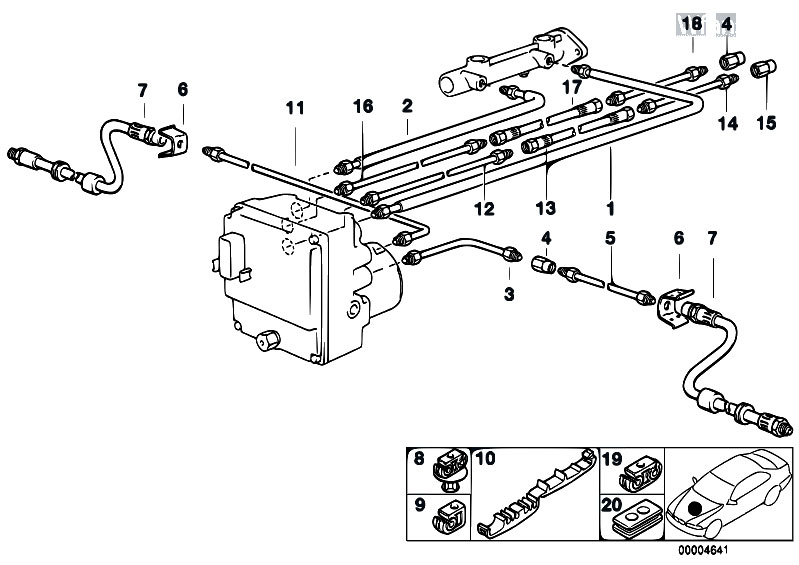 18
4
7
6
11
16
2
17
14
15
12
13
1
4
5
6
7
3
8
10
19
9
20
00004641