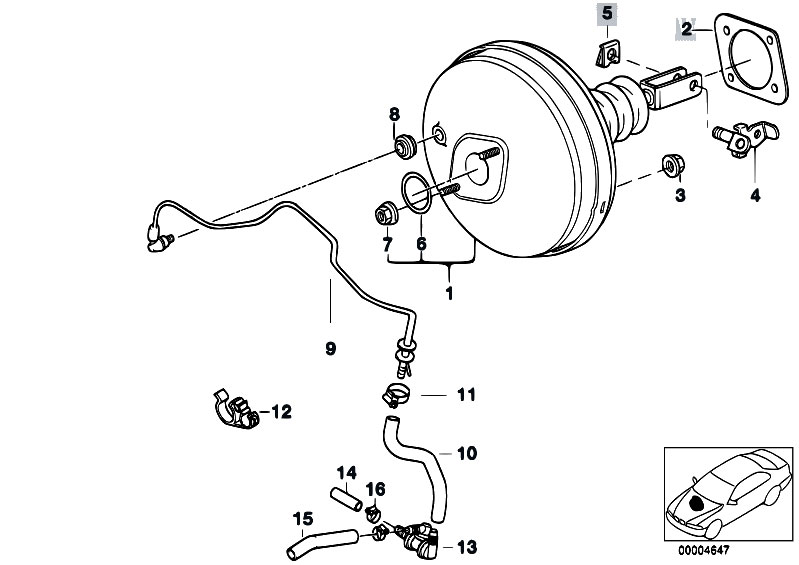 5
2
8
3
4
7
6
1
9
11
12
10
14
16
15
13
00004647