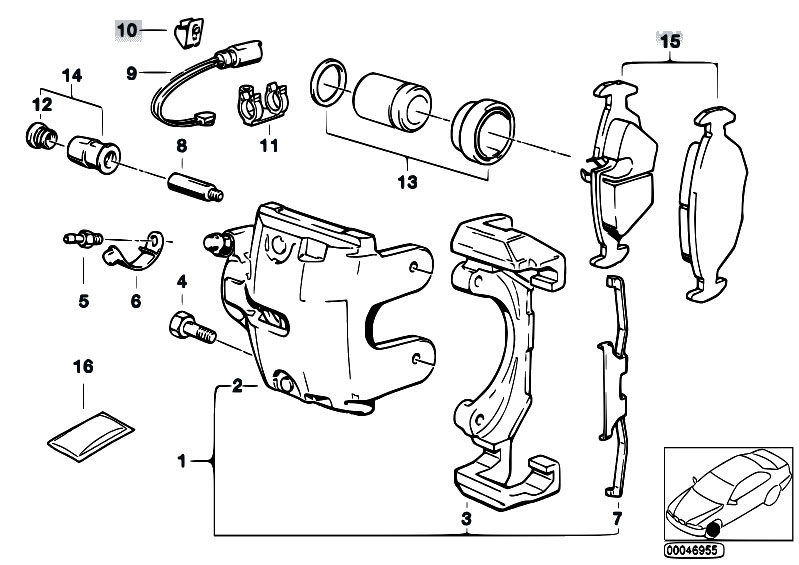 10
9
14
12
8
11
13
15
5
6
4
16
2
1
3
7
00046955