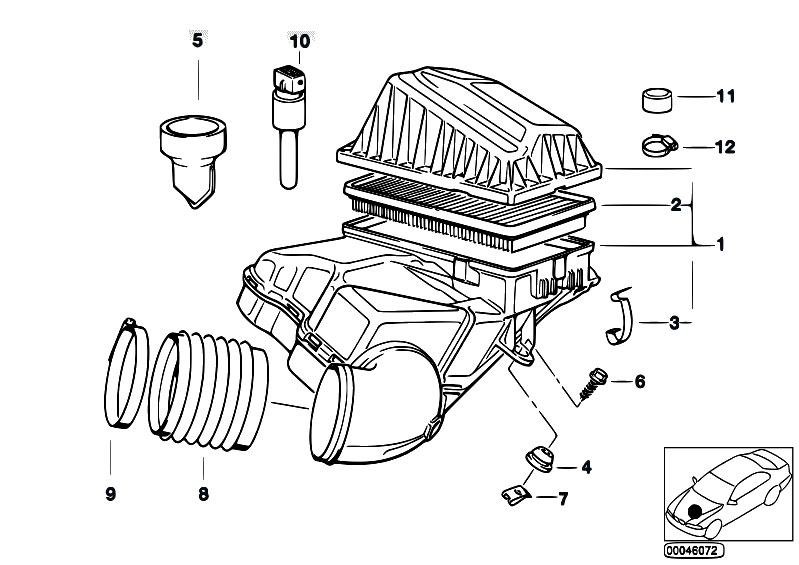 5
10
11
12
2
1
3
6
4
7
9
8
00046072