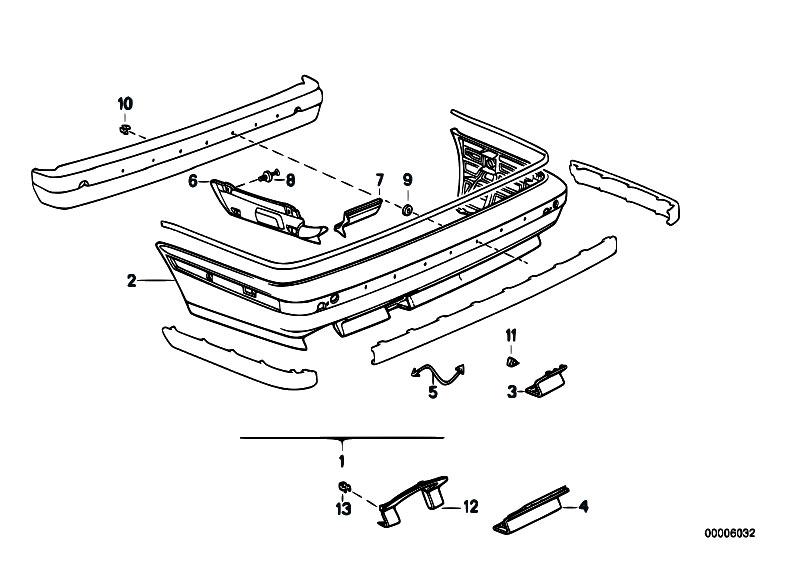 10
6
8
7
9
2
11
5
3
1
13
12
4
00006032