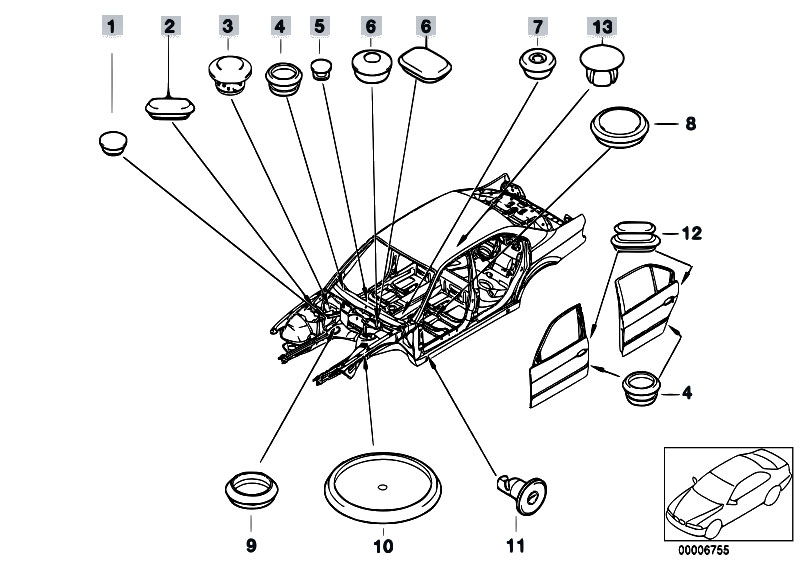 1
2
3
4
5
6
6
7
13
8
12
4
9
10
11
00006755