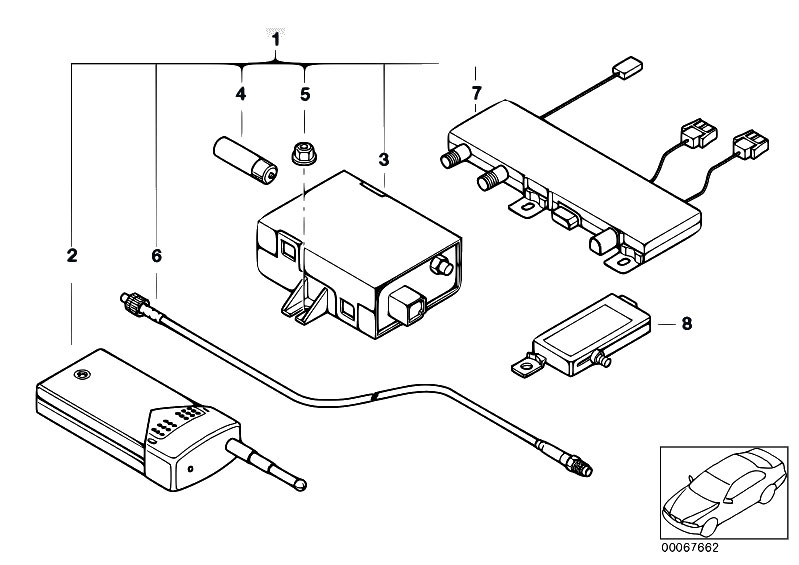 1
4
5
7
3
2
6
8
00067662