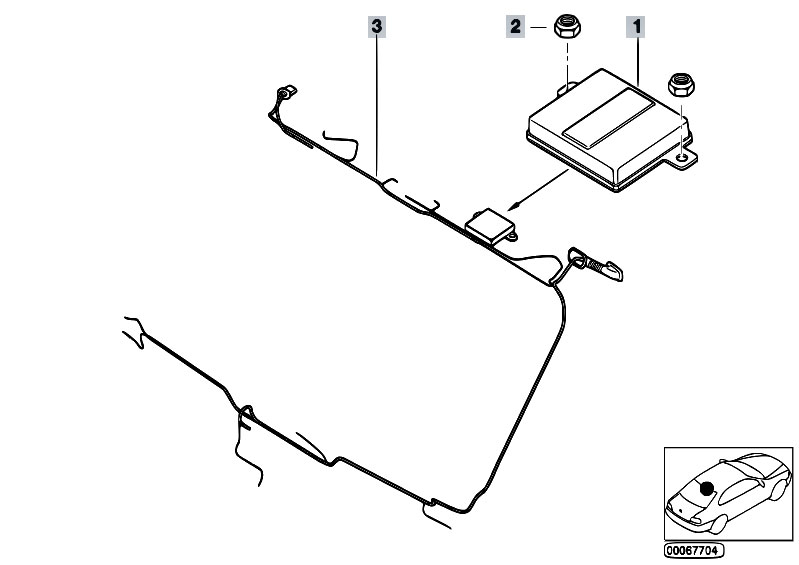 3
2
1
00067704