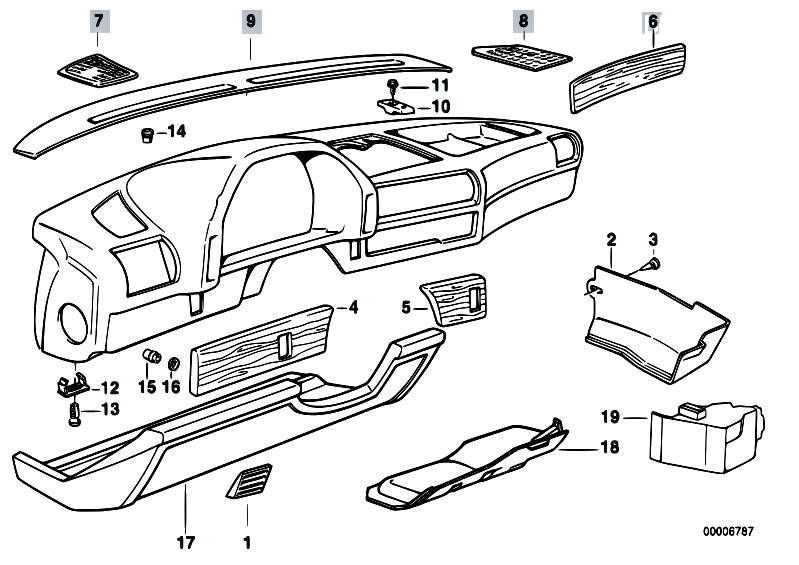 7
9
8
6
11
10
14
2
3
4
5
12
15
16
13
19
18
17
1
00006787