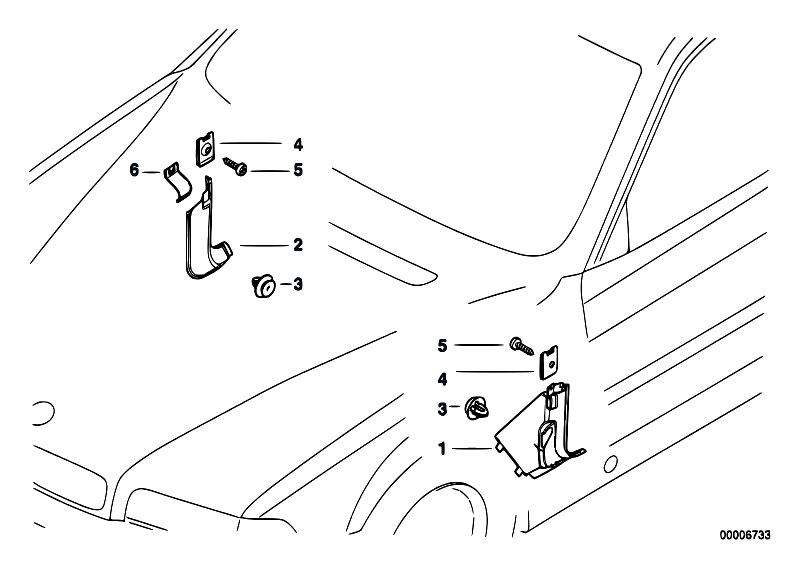 4
6
5
2
3
5
4
3
1
00006733