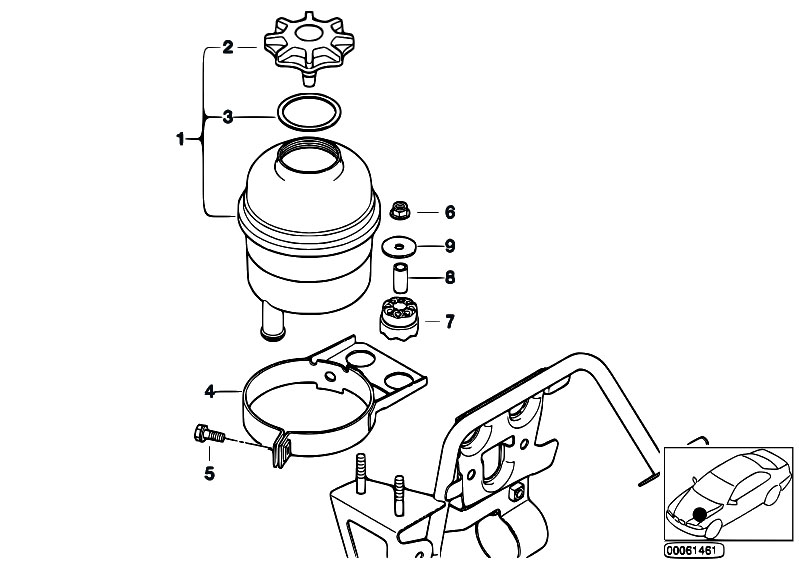 2
3
1
6
9
8
7
4
5
00061461