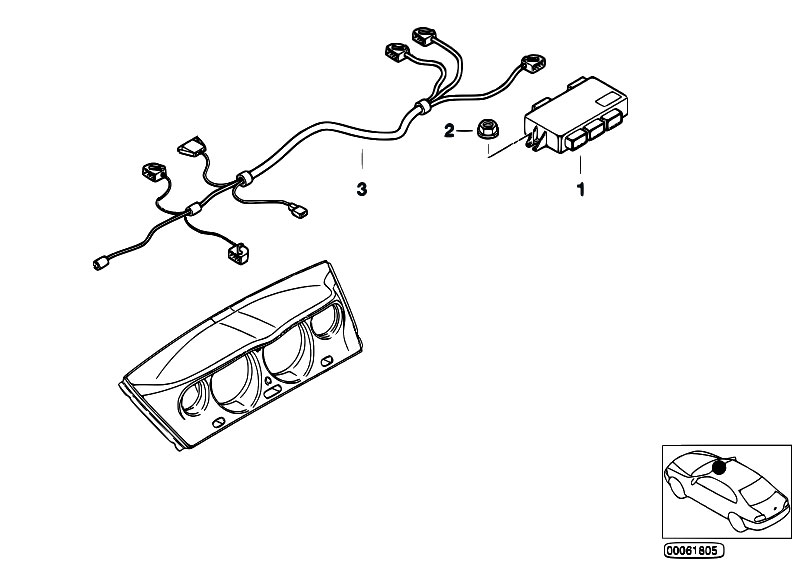 2
3
1
00061805