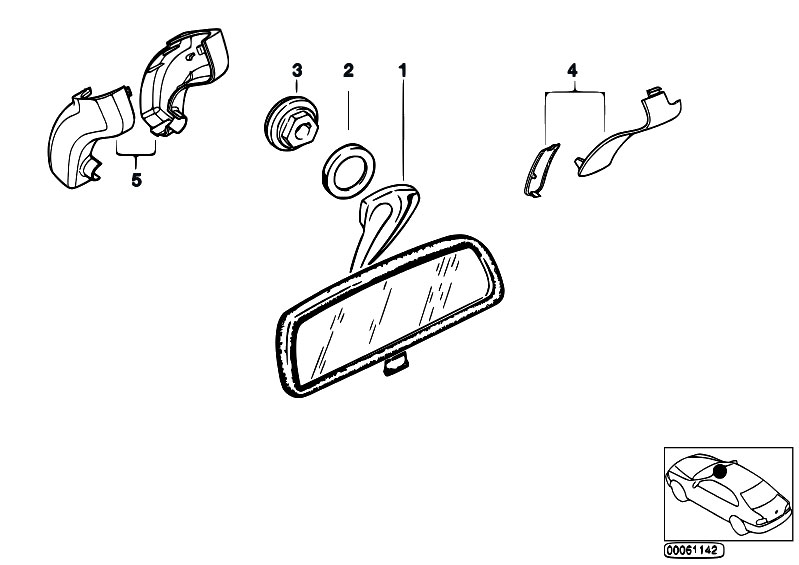 3
2
1
4
5
00061142