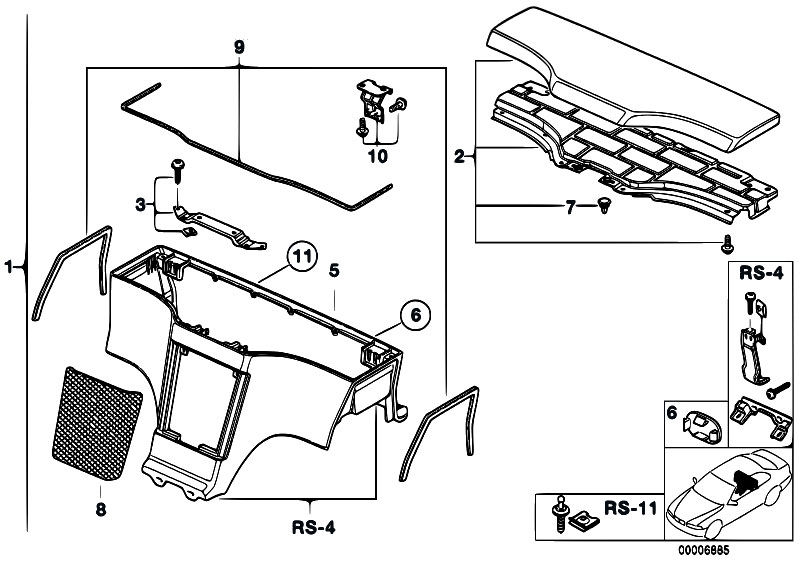 9
10
2
3
7
1
11
5
6
RS-4
6
8
RS-4
RS-11
00006885