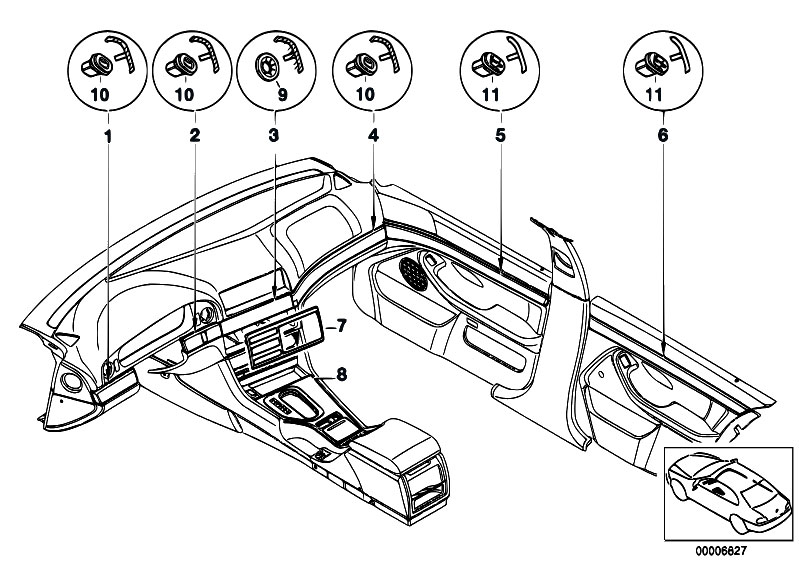 10
10
9
10
11
11
1
2
3
4
5
6
7
8
00006827