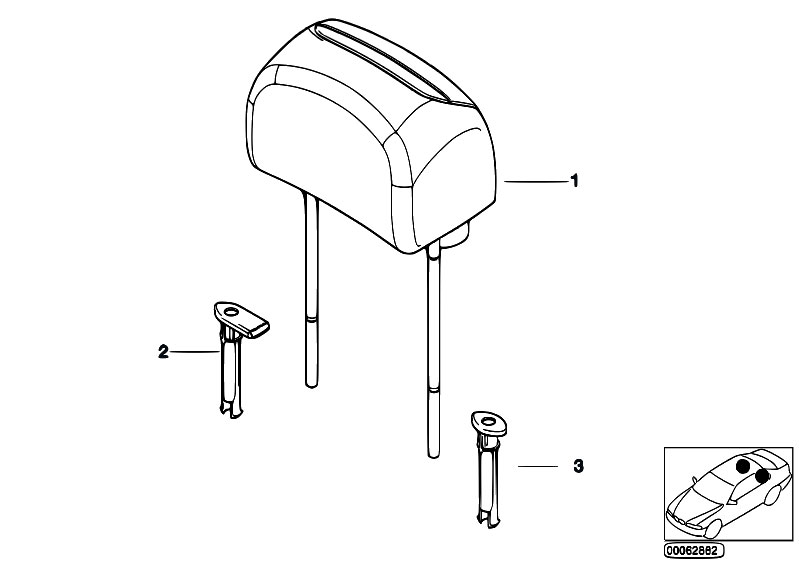 1
2
3
00062882