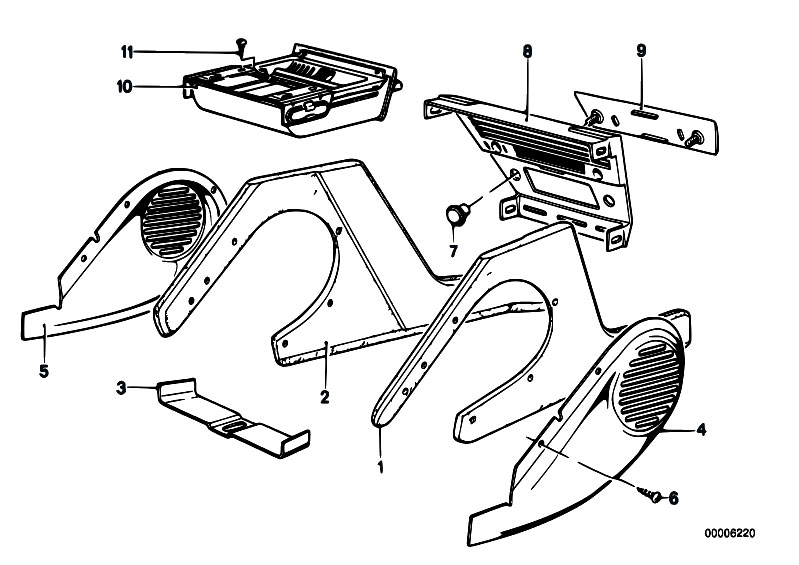 11
10
8
9
7
5
3
2
1
4
6
00006220