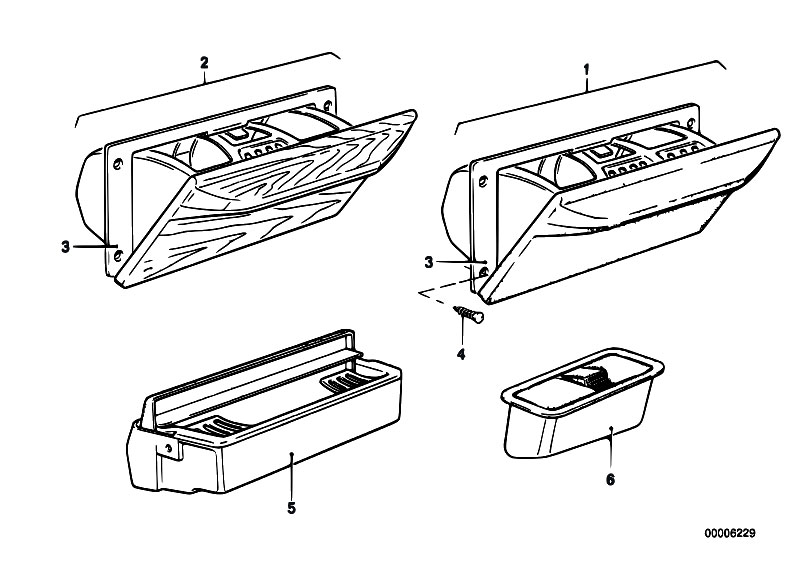 2
1
3
3
4
5
6
00006229