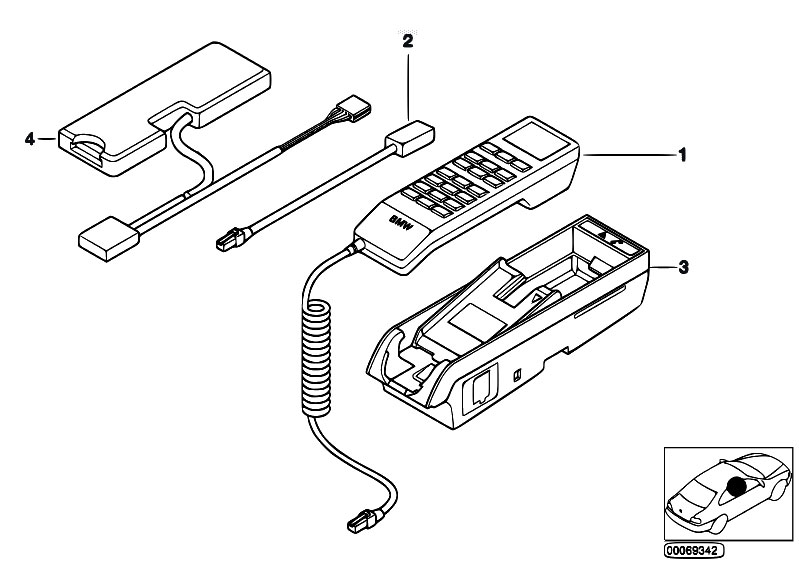 2
4
1
BMW
3
00069342