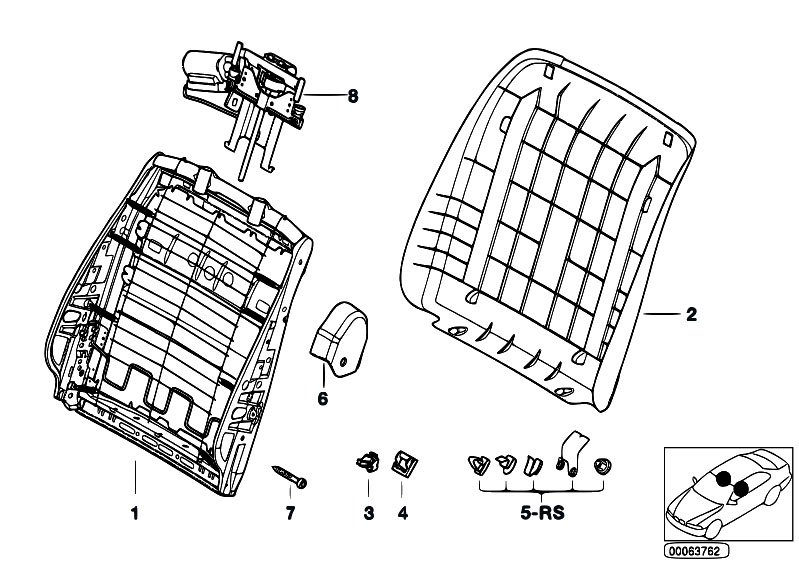 8
2
6
1
7
3
4
5-RS
00063762