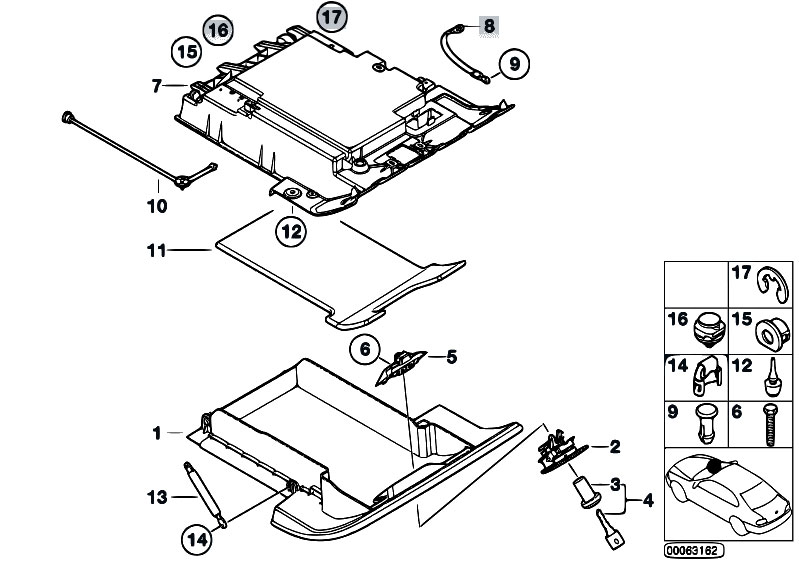 16
17
8
15
9
7
10
12
11
6
5
1
2
3
4
13
14
17
16
15
14
12
9
6
00063162