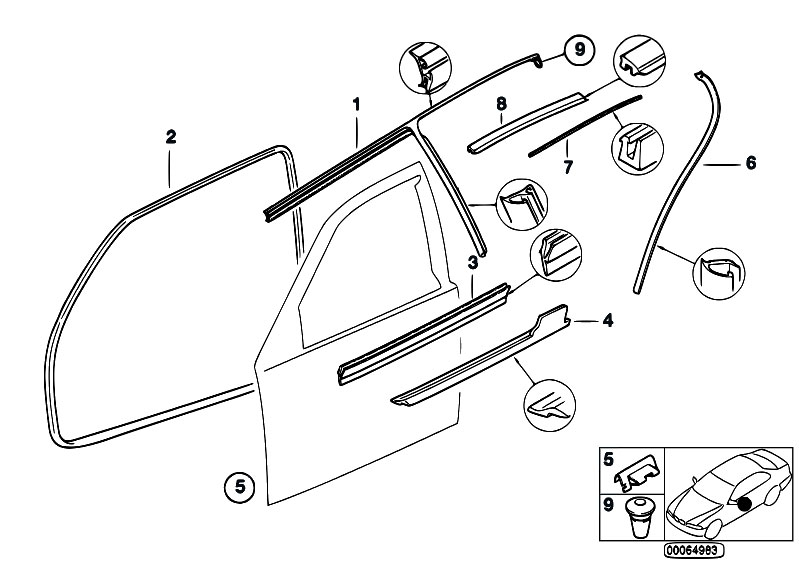 9
1
8
2
7
6
3
4
5
5
9
00064983