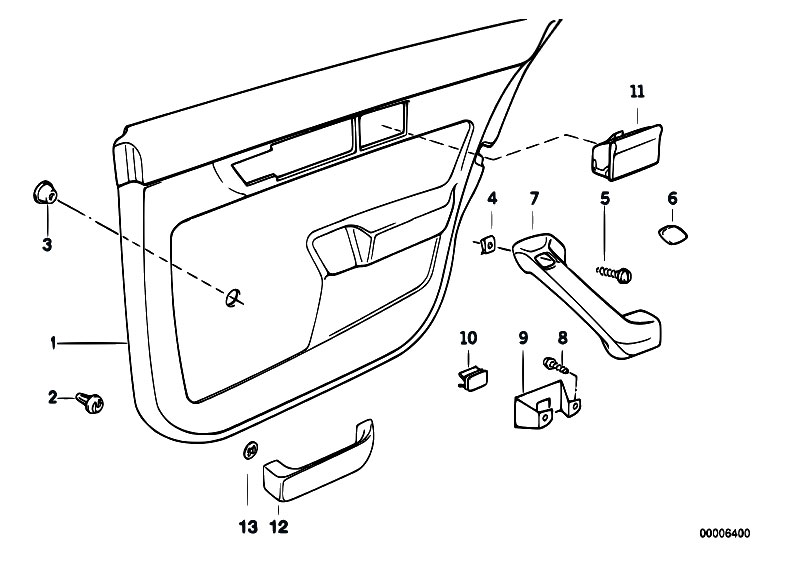 11
3
4
7
5
6
1
10
9
8
2
13
12
00006400