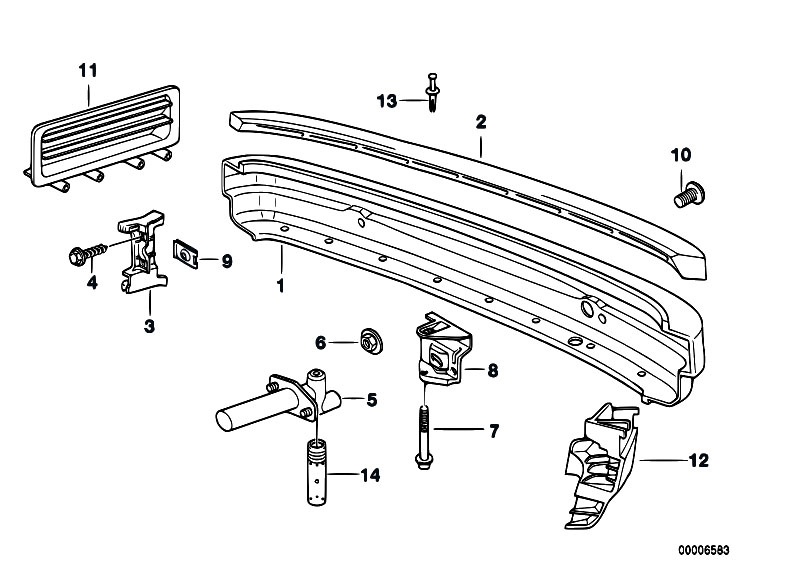 11
13
2
10
4
9
1
3
6
8
5
7
14
12
00006583