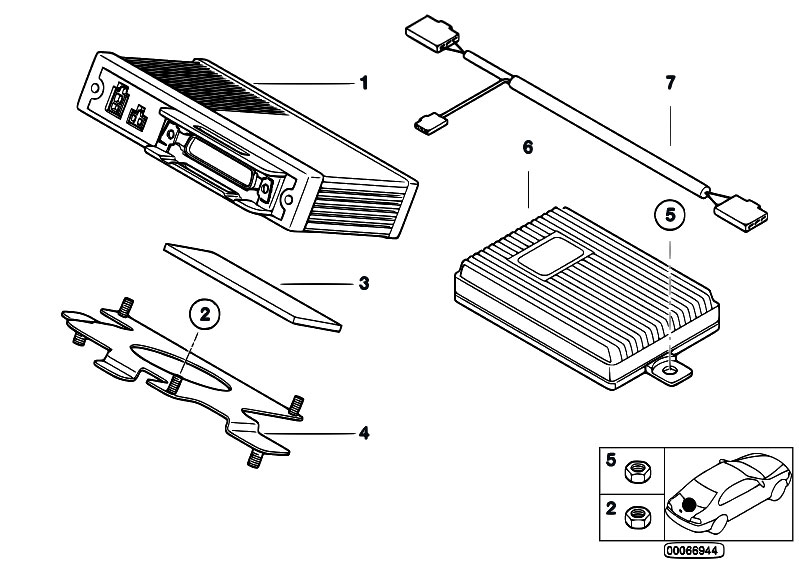 1
7
6
5
3
2
4
5
2
00066944