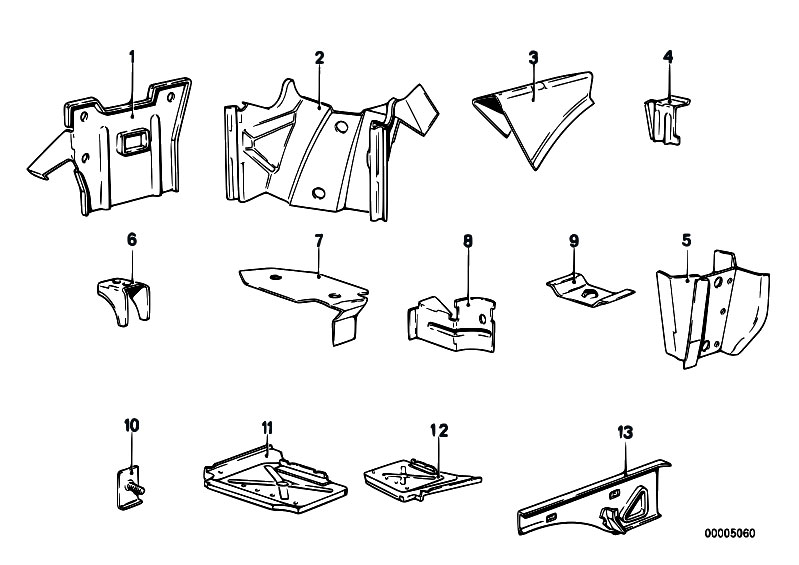 1
2
3
4
6
7
8
9
5
10
11
12
13
00005060