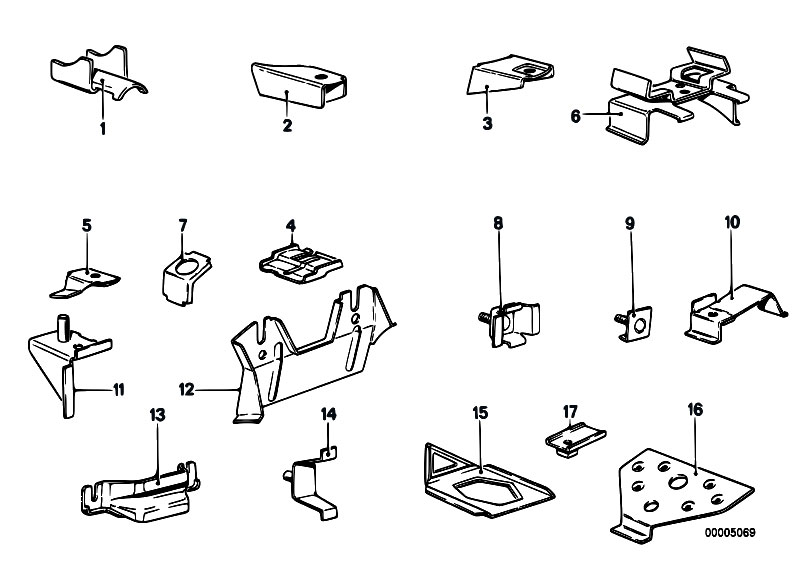 1
2
3
6
5
7
4
8
9
10
11
12
13
14
15
17
16
00005069