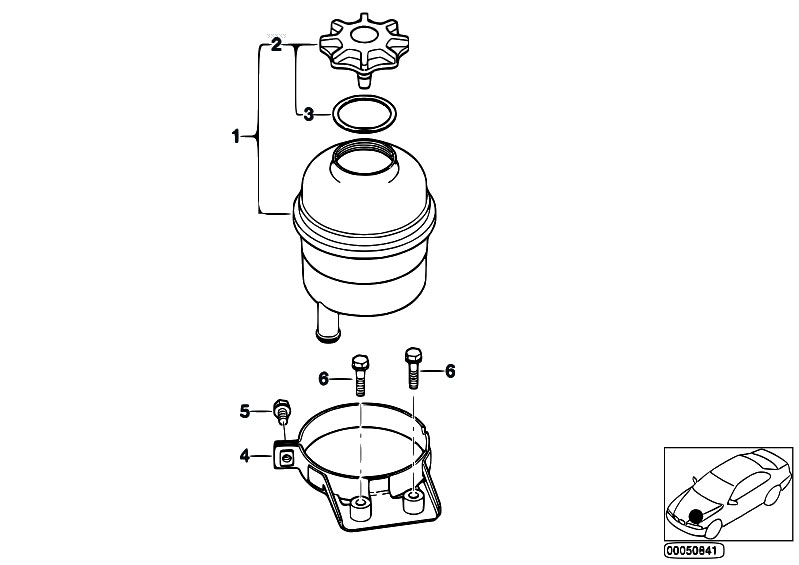 2
3
1
6
6
5
4
00050841