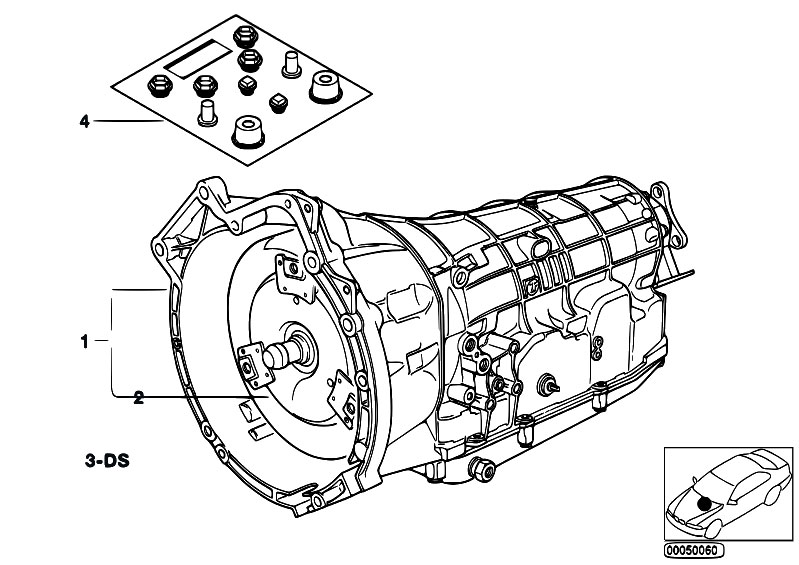 4
1
2
3-DS
00050060