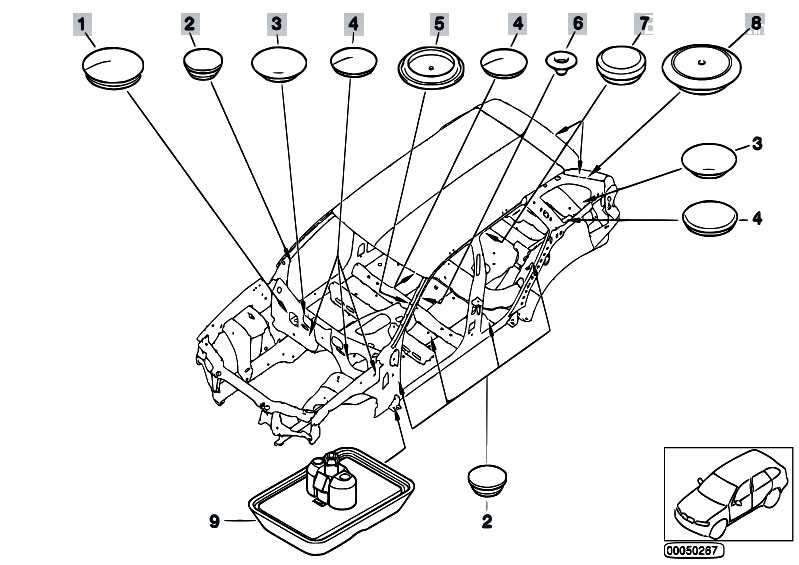 1
2
3
4
5
4
6
7
8
3
4
9
2
00050267