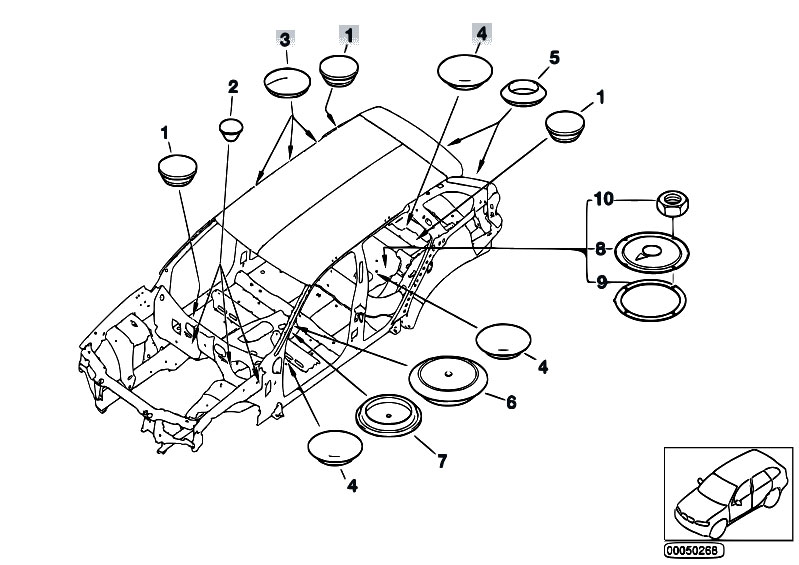 3
1
4
5
2
1
1
10
8
9
4
6
7
4
00050268