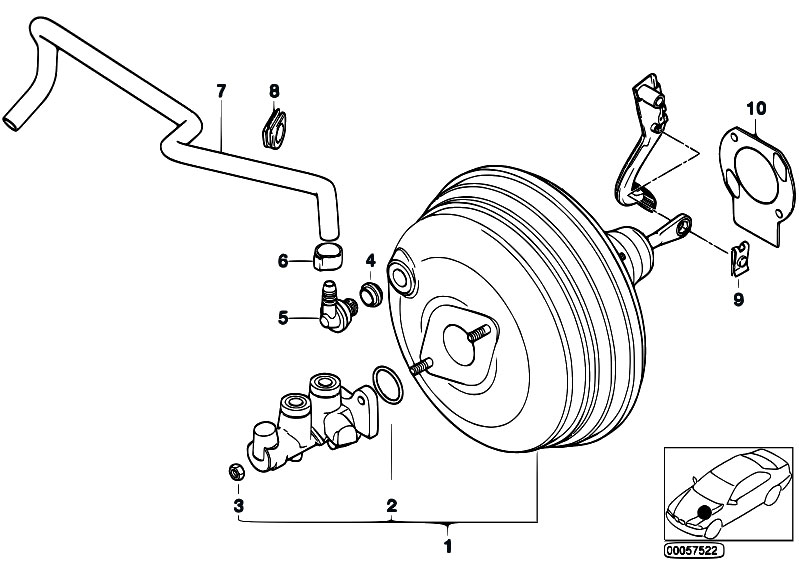 7
8
10
6
4
5
9
3
2
1
00057522