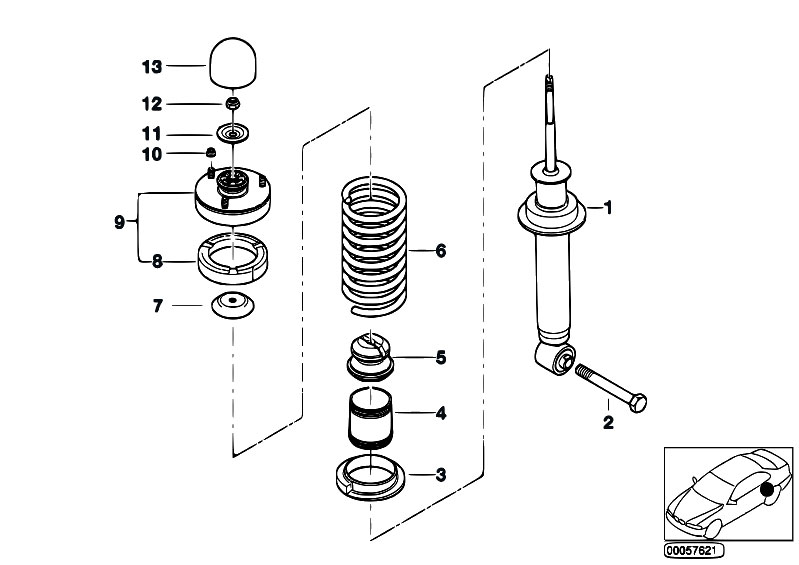 13
12
11
10
9
8
7
6
5
4
3
1
2
00057621