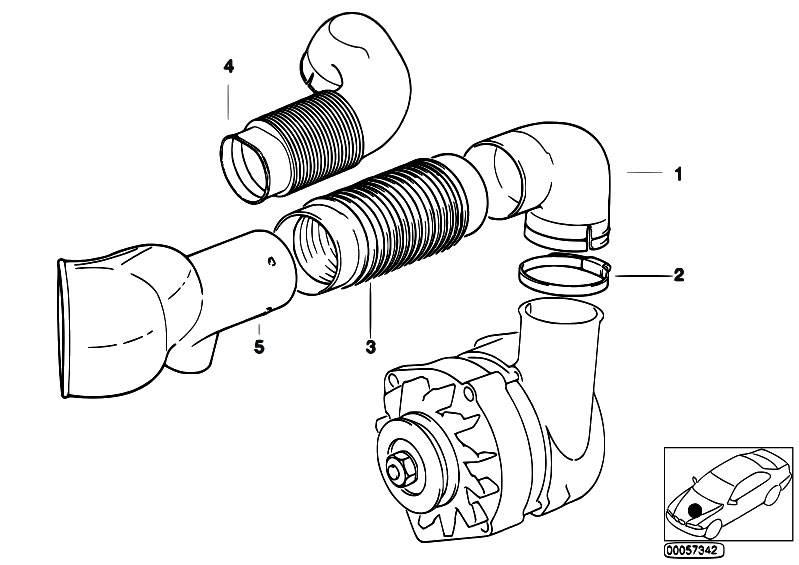 4
1
2
5
3
00057342